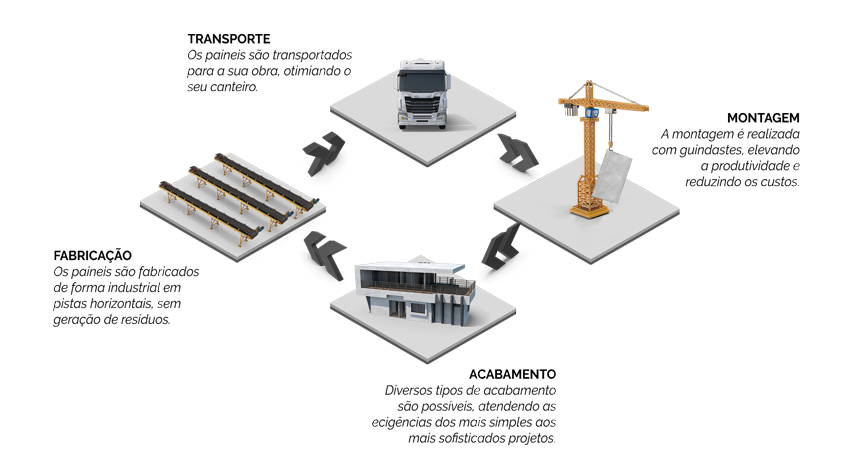 TRANSPORTE
Os paineis são transportados para a sua obra, otimiando o seu canteiro.

MONTAGEM
A montagem é realizada com guindastes, elevando a produtividade e reduzindo os custos.

FABRICAÇÃO
Os paineis são fabricados de forma industrial em pistas horizontais, sem geração de residuos.

ACABAMENTO
Diversos tipos de acabamento são possiveis, atendendo as ecigências dos mais simples aos mais sofisticados projetos.